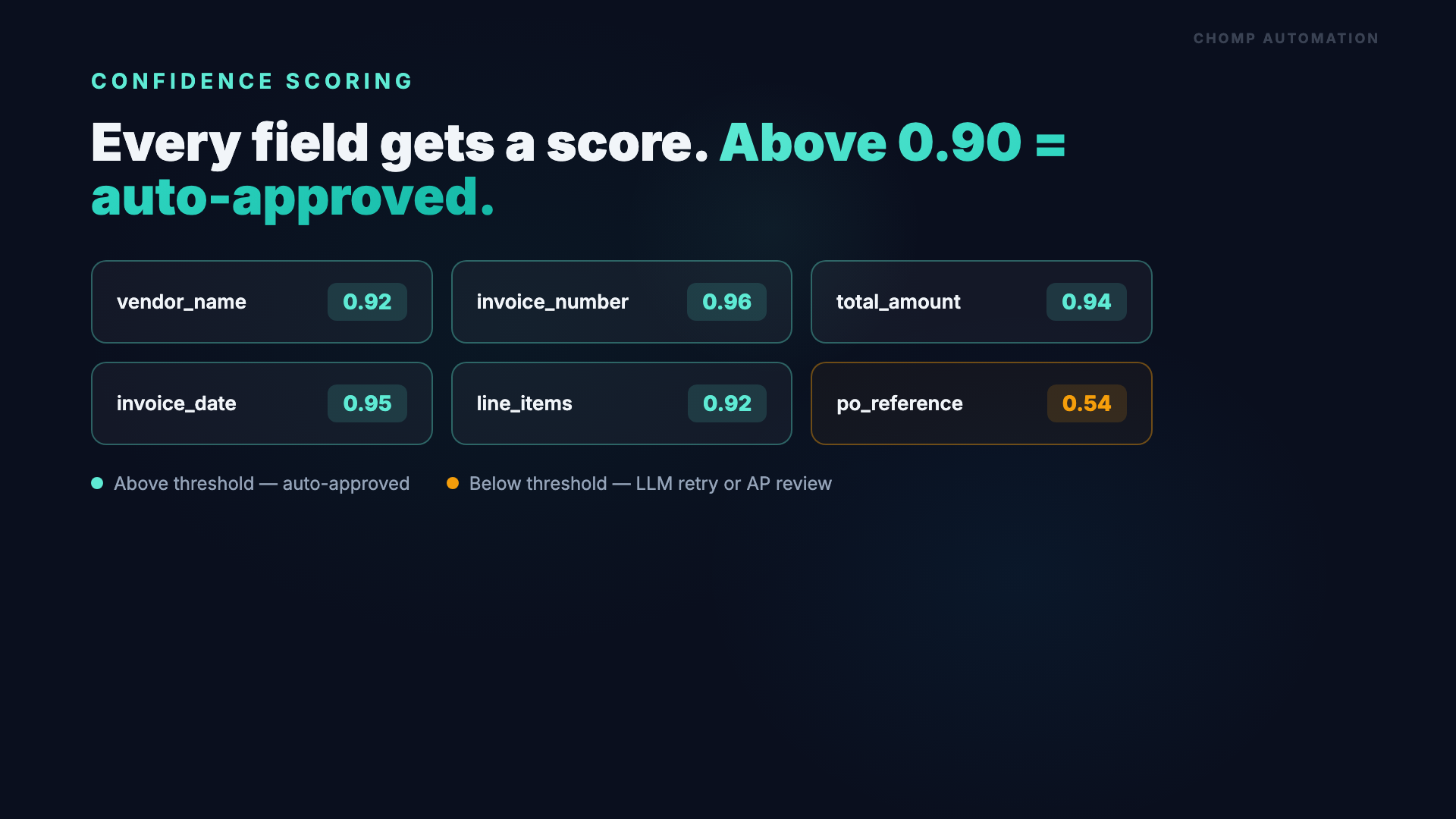 CHOMP AUTOMATION

CONFIDENCE SCORING

Every field gets a score. Above 0.90 = auto-approved.

vendor_name 0.92

invoice_number 0.96

total_amount 0.94

invoice_date 0.95

line_items 0.92

po_reference 0.54

• Above threshold — auto-approved

• Below threshold — LLM retry or AP review